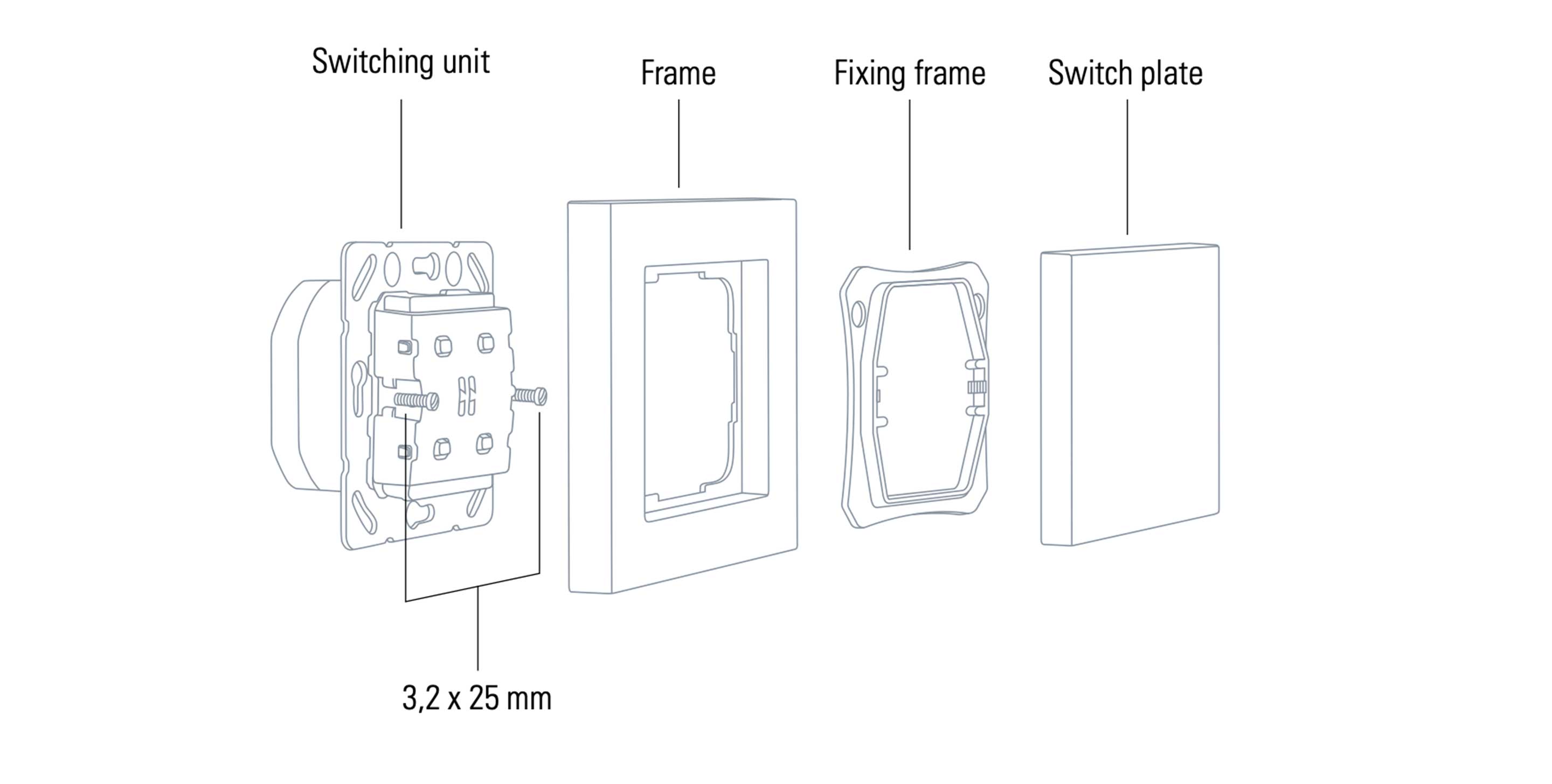 Switching unit

Frame

Fixing frame

Switch plate

3,2 x 25 mm