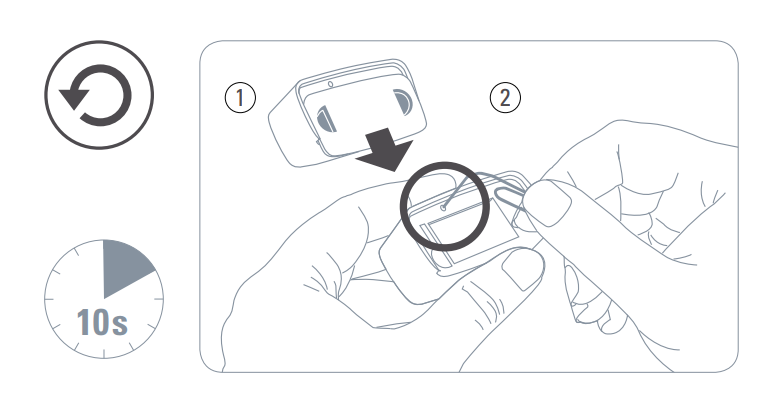 ①
②
10s