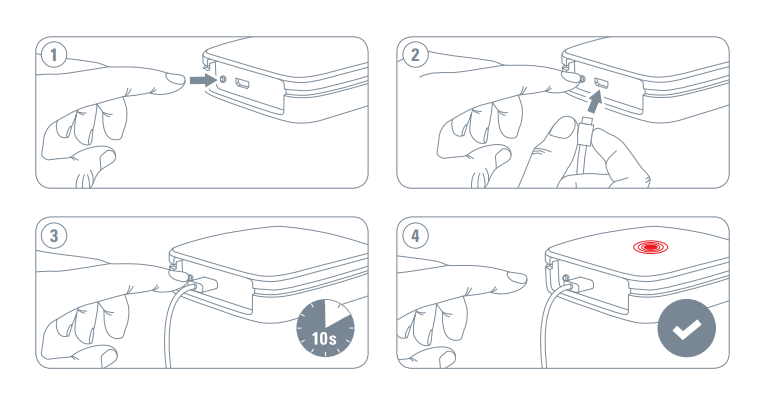 1

2

3

10s

4